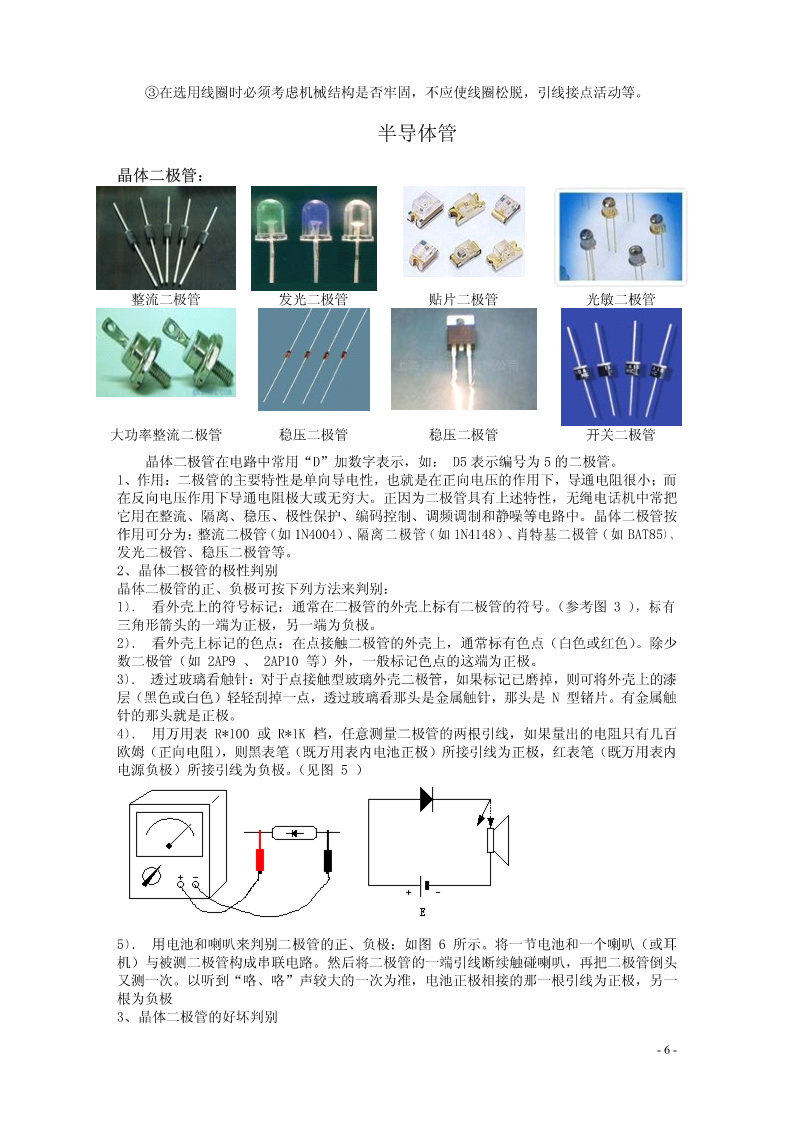 ③在选用线圈时必须考虑机械结构是否牢固，不应使线圈松脱，引线接点活动等。

半导体管

晶体二极管：

整流二极管　发光二极管　贴片二极管　光敏二极管

大功率整流二极管　稳压二极管　稳压二极管　开关二极管

晶体二极管在电路中常用“D”加数字表示，如： D5 表示编号为 5 的二极管。

1、作用：二极管的主要特性是单向导电性，也就是在正向电压的作用下，导通电阻很小；而在反向电压作用下导通电阻极大或无穷大。正因为二极管具有上述特性，无绳电话机中常把它用在整流、隔离、稳压、极性保护、编码控制、调频调制和静噪等电路中。晶体二极管按作用可分为：整流二极管（如 1N4004）、隔离二极管（如 1N4148）、肖特基二极管（如 BAT85）、发光二极管、稳压二极管等。

2、晶体二极管的极性判别

晶体二极管的正、负极可按下列方法来判别：

1). 看外壳上的符号标记：通常在二极管的外壳上标有二极管的符号。（参考图 3 ），标有三角形箭头的一端为正极，另一端为负极。

2). 看外壳上标记的色点：在点接触二极管的外壳上，通常标有色点（白色或红色）。除少数二极管（如 2AP9 、 2AP10 等）外，一般标记色点的这端为正极。

3). 透过玻璃看触针：对于点接触型玻璃外壳二极管，如果标记已磨掉，则可将外壳上的漆层（黑色或白色）轻轻刮掉一点，透过玻璃看那头是金属触针，那头是 N 型锗片。有金属触针的那头就是正极。

4). 用万用表 R*100 或 R*1K 档，任意测量二极管的两根引线，如果量出的电阻只有几百欧姆（正向电阻），则黑表笔（既万用表内电池正极）所接引线为正极，红表笔（既万用表内电源负极）所接引线为负极。（见图 5 ）

+ -

+ -
E

5). 用电池和喇叭来判别二极管的正、负极：如图 6 所示。将一节电池和一个喇叭（或耳机）与被测二极管构成串联电路。然后将二极管的一端引线断续触碰喇叭，再把二极管倒头又测一次。以听到“咯、咯”声较大的一次为准，电池正极相接的那一根引线为正极，另一根为负极

3、晶体二极管的好坏判别

- 6 -