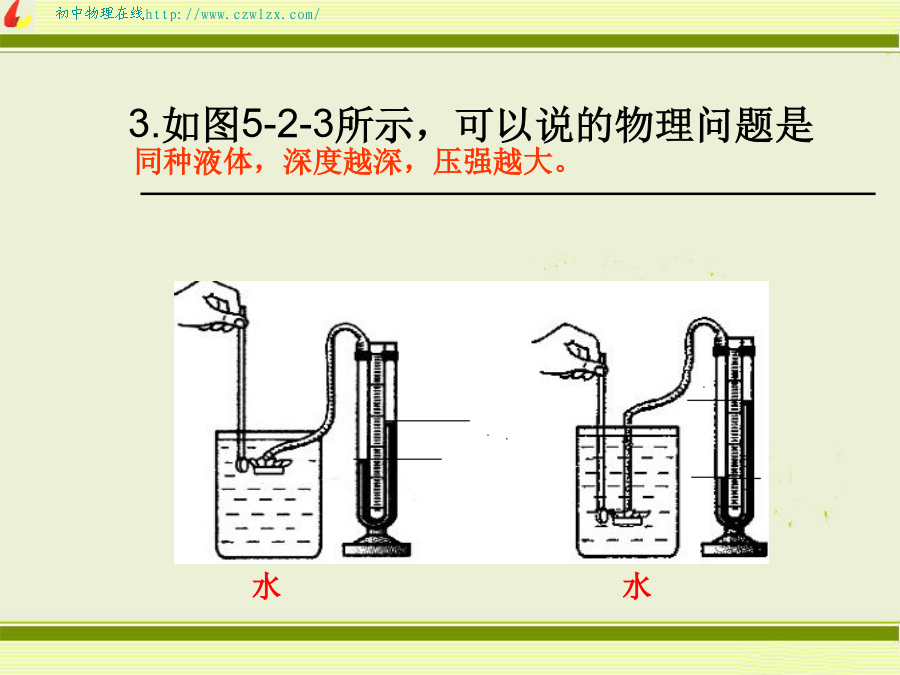 初中物理在线http://www.czwlzx.com/

3.如图5-2-3所示，可以说的物理问题是
同种液体，深度越深，压强越大。

水

水