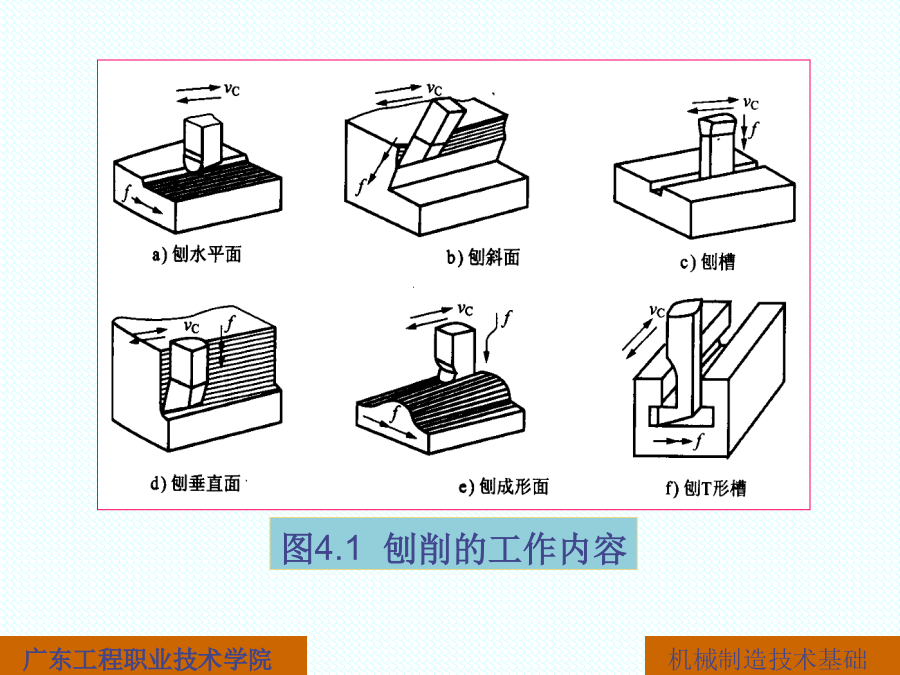 $v_C$
$f$
a) 刨水平面

$v_C$
$f$
b) 刨斜面

$v_C$
$f$
c) 刨槽

$v_C$
$f$
d) 刨垂直面

$v_C$
$f$
e) 刨成形面

$v_C$
$f$
f) 刨T形槽

图4.1 刨削的工作内容

广东工程职业技术学院

机械制造技术基础