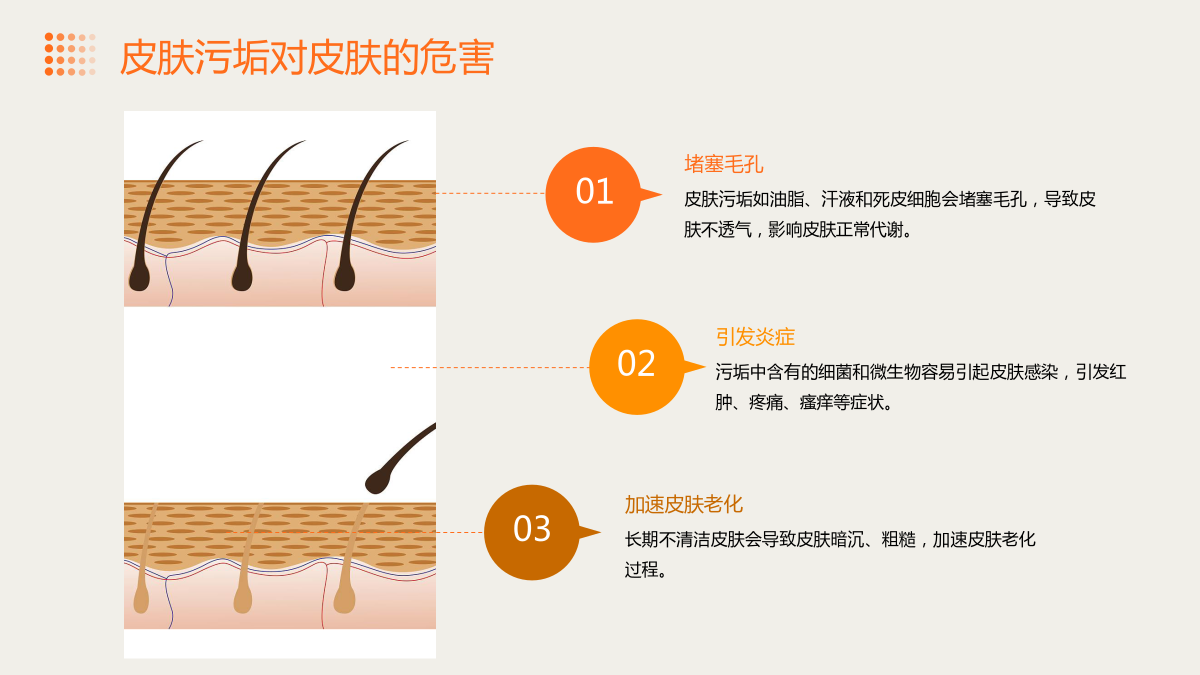 皮肤污垢对皮肤的危害

01

堵塞毛孔

皮肤污垢如油脂、汗液和死皮细胞会堵塞毛孔，导致皮肤不透气，影响皮肤正常代谢。

02

引发炎症

污垢中含有的细菌和微生物容易引起皮肤感染，引发红肿、疼痛、瘙痒等症状。

03

加速皮肤老化

长期不清洁皮肤会导致皮肤暗沉、粗糙，加速皮肤老化过程。