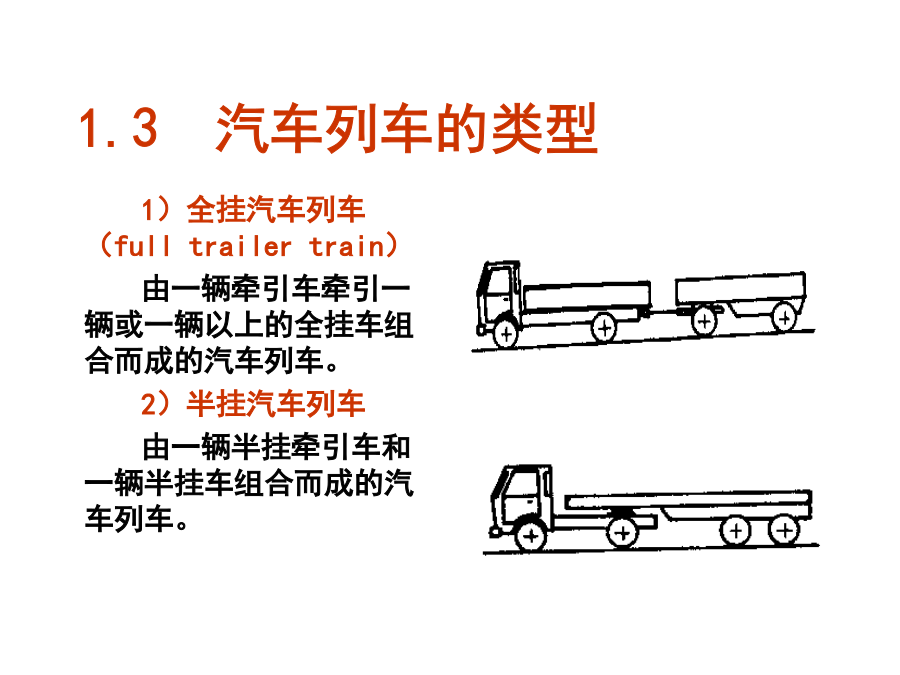 1.3 汽车列车的类型

1）全挂汽车列车（full trailer train）

由一辆牵引车牵引一辆或一辆以上的全挂车组合而成的汽车列车。

2）半挂汽车列车

由一辆半挂牵引车和一辆半挂车组合而成的汽车列车。