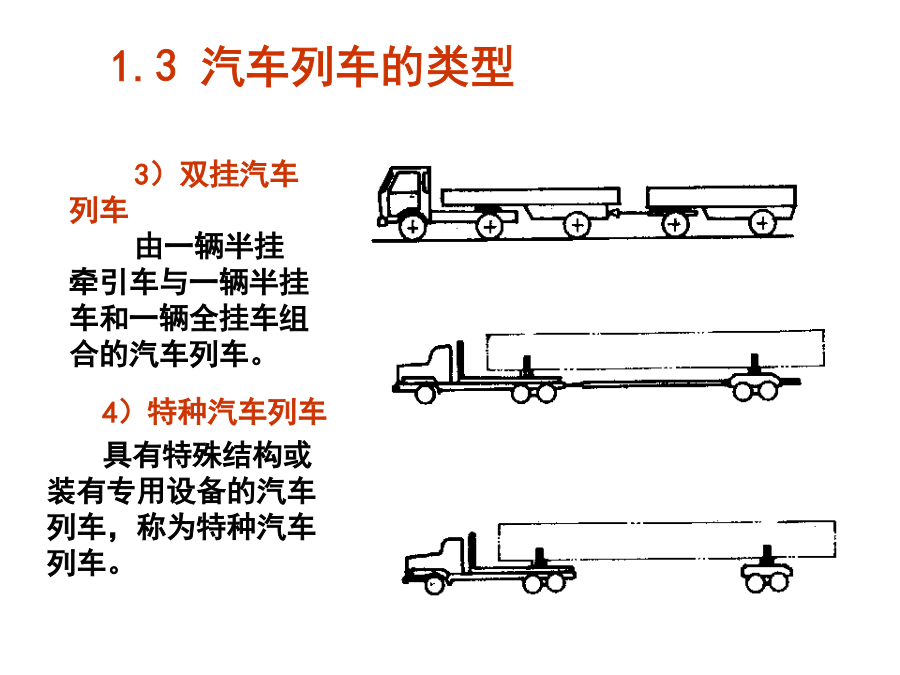 1.3 汽车列车的类型

3）双挂汽车列车

由一辆半挂牵引车与一辆半挂车和一辆全挂车组合的汽车列车。

4）特种汽车列车

具有特殊结构或装有专用设备的汽车列车，称为特种汽车列车。