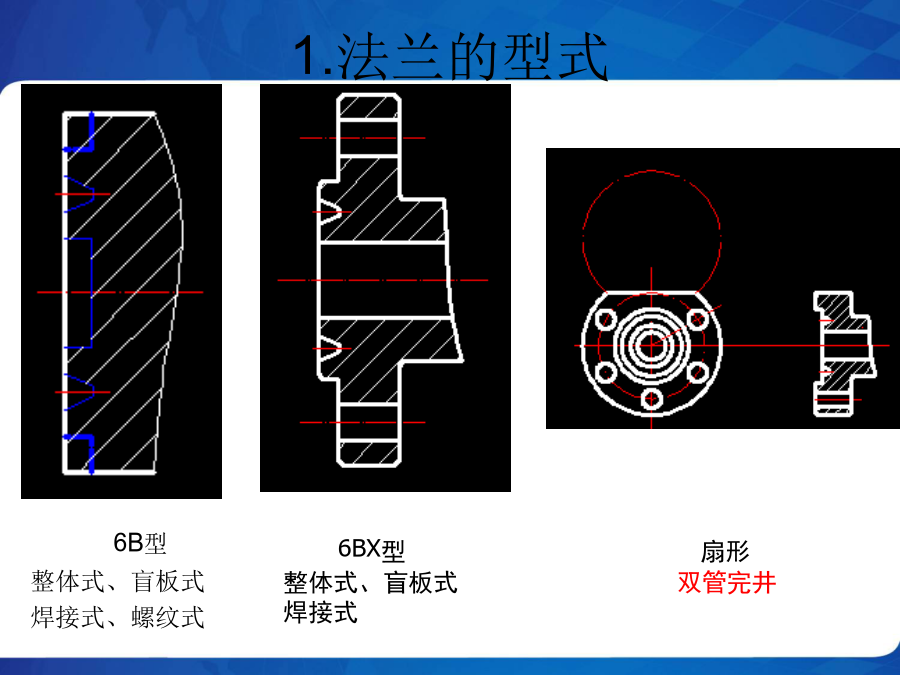 1.法兰的型式

6B型
整体式、盲板式
焊接式、螺纹式

6BX型
整体式、盲板式
焊接式

扇形
双管完井