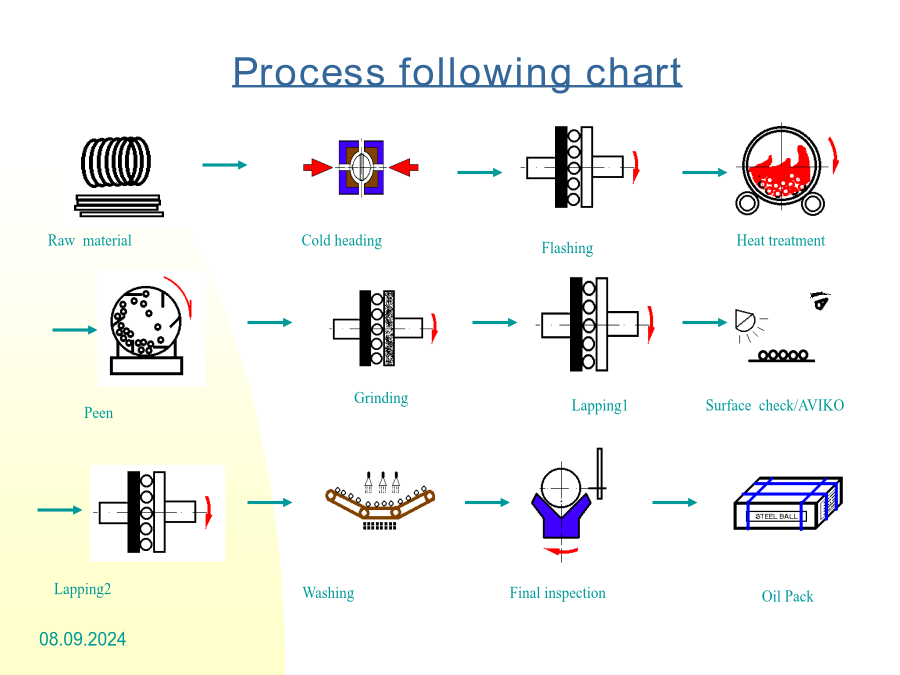 Process following chart

Raw material

Cold heading

Flashing

Heat treatment

Peen

Grinding

Lapping1

Surface check/AVIKO

Lapping2

Washing

Final inspection

STEEL BALL

Oil Pack

08.09.2024