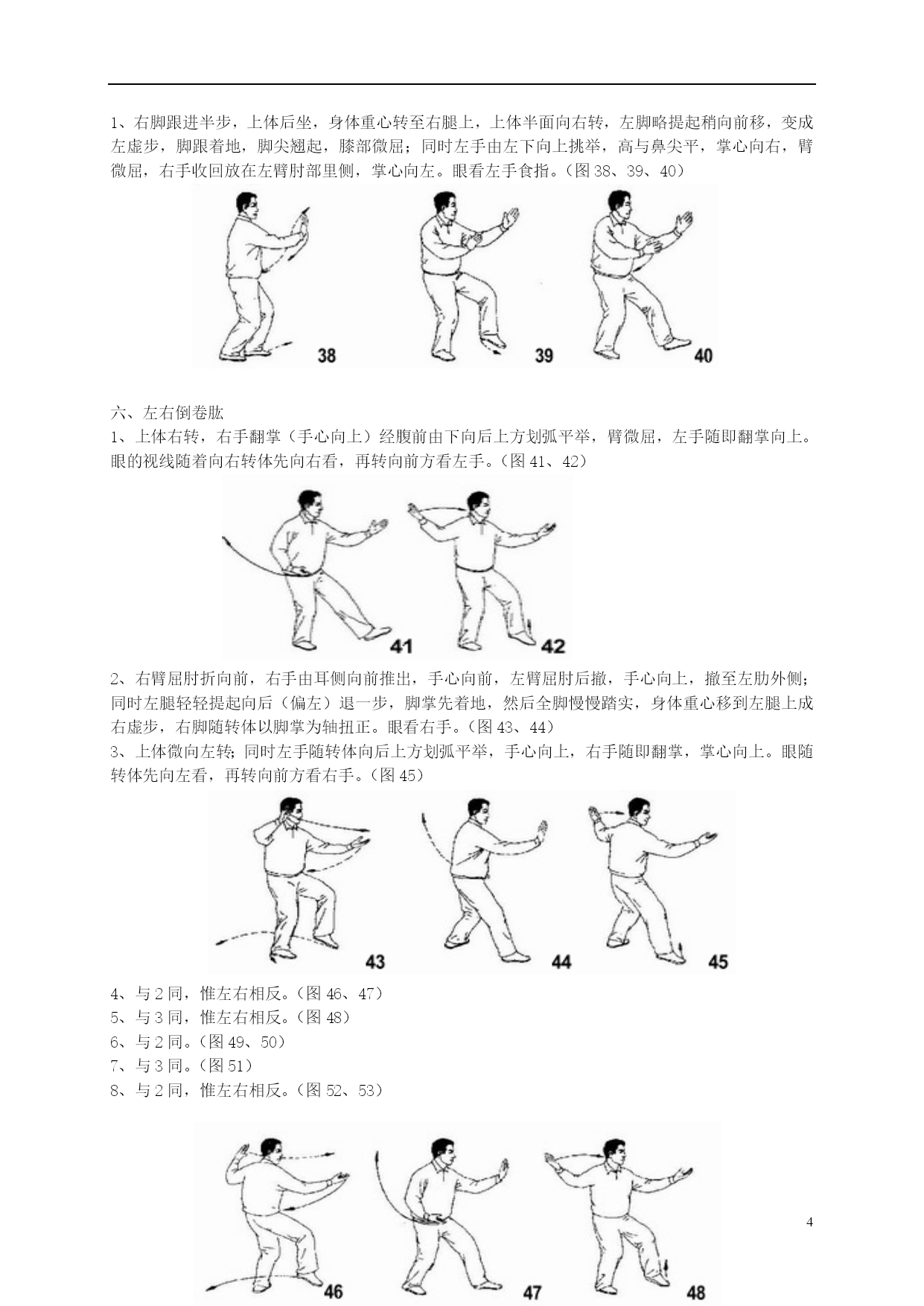 1、右脚跟进半步，上体后坐，身体重心转至右腿上，上体半面向右转，左脚略提起稍向前移，变成左虚步，脚跟着地，脚尖翘起，膝部微屈；同时左手由左下向上挑举，高与鼻尖平，掌心向右，臂微屈，右手收回放在左臂肘部里侧，掌心向左。眼看左手食指。（图 38、39、40）

38

39

40

六、左右倒卷肱
1、上体右转，右手翻掌（手心向上）经腹前由下向后上方划弧平举，臂微屈，左手随即翻掌向上。眼的视线随着向右转体先向右看，再转向前方看左手。（图 41、42）

41

42

2、右臂屈肘折向前，右手由耳侧向前推出，手心向前，左臂屈肘后撤，手心向上，撤至左肋外侧；同时左腿轻轻提起向后（偏左）退一步，脚掌先着地，然后全脚慢慢踏实，身体重心移到左腿上成右虚步，右脚随转体以脚掌为轴扭正。眼看右手。（图 43、44）
3、上体微向左转；同时左手随转体向后上方划弧平举，手心向上，右手随即翻掌，掌心向上。眼随转体先向左看，再转向前方看右手。（图 45）

43

44

45

4、与 2 同，惟左右相反。（图 46、47）
5、与 3 同，惟左右相反。（图 48）
6、与 2 同。（图 49、50）
7、与 3 同。（图 51）
8、与 2 同，惟左右相反。（图 52、53）

46

47

48

4