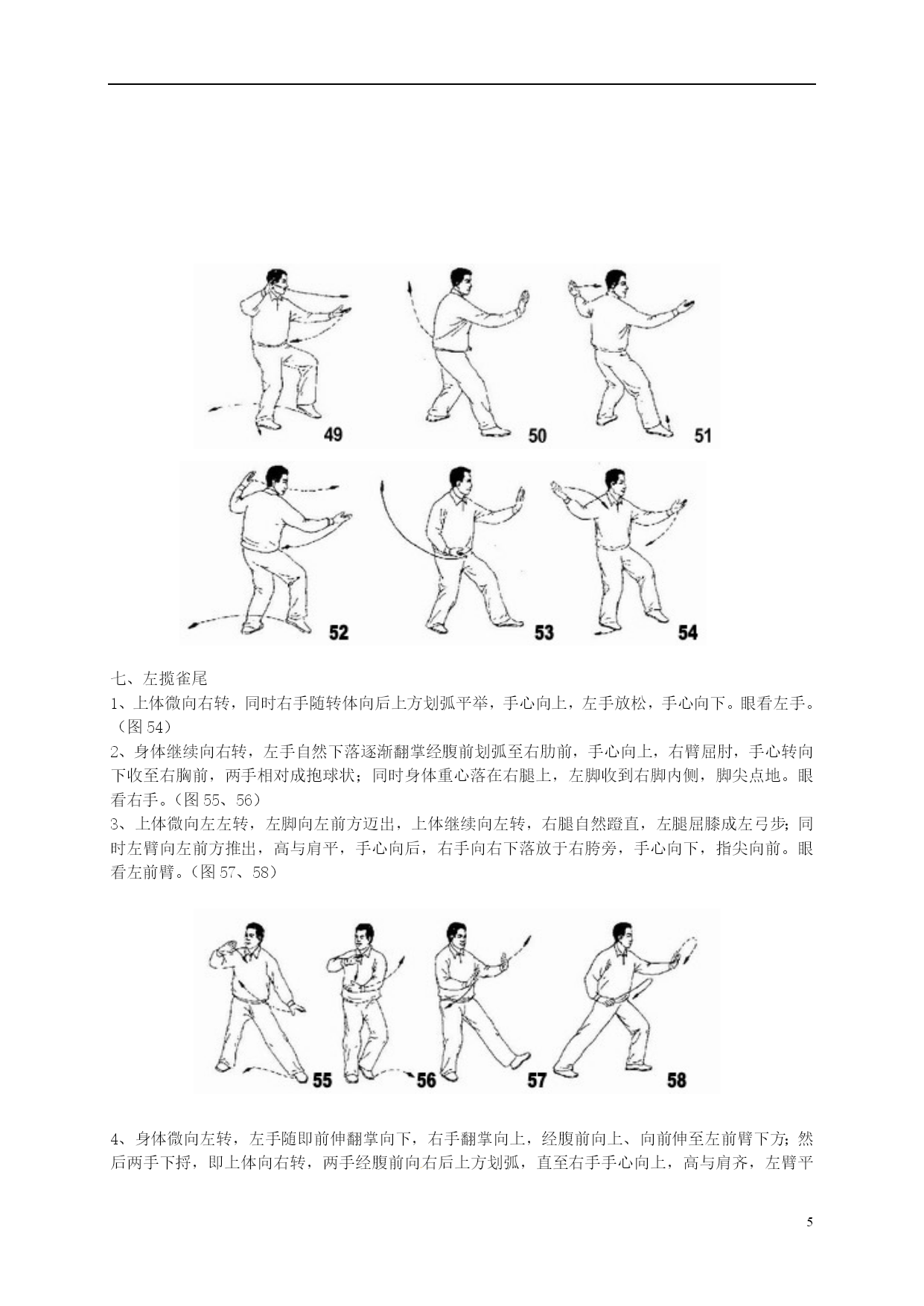 49

50

51

52

53

54

七、左揽雀尾

1、上体微向右转，同时右手随转体向后上方划弧平举，手心向上，左手放松，手心向下。眼看左手。（图 54）

2、身体继续向右转，左手自然下落逐渐翻掌经腹前划弧至右肋前，手心向上，右臂屈肘，手心转向下收至右胸前，两手相对成抱球状；同时身体重心落在右腿上，左脚收到右脚内侧，脚尖点地。眼看右手。（图 55、56）

3、上体微向左左转，左脚向左前方迈出，上体继续向左转，右腿自然蹬直，左腿屈膝成左弓步；同时左臂向左前方推出，高与肩平，手心向后，右手向右下落放于右胯旁，手心向下，指尖向前。眼看左前臂。（图 57、58）

55

56

57

58

4、身体微向左转，左手随即前伸翻掌向下，右手翻掌向上，经腹前向上、向前伸至左前臂下方；然后两手下捋，即上体向右转，两手经腹前向右后上方划弧，直至右手手心向上，高与肩齐，左臂平

5