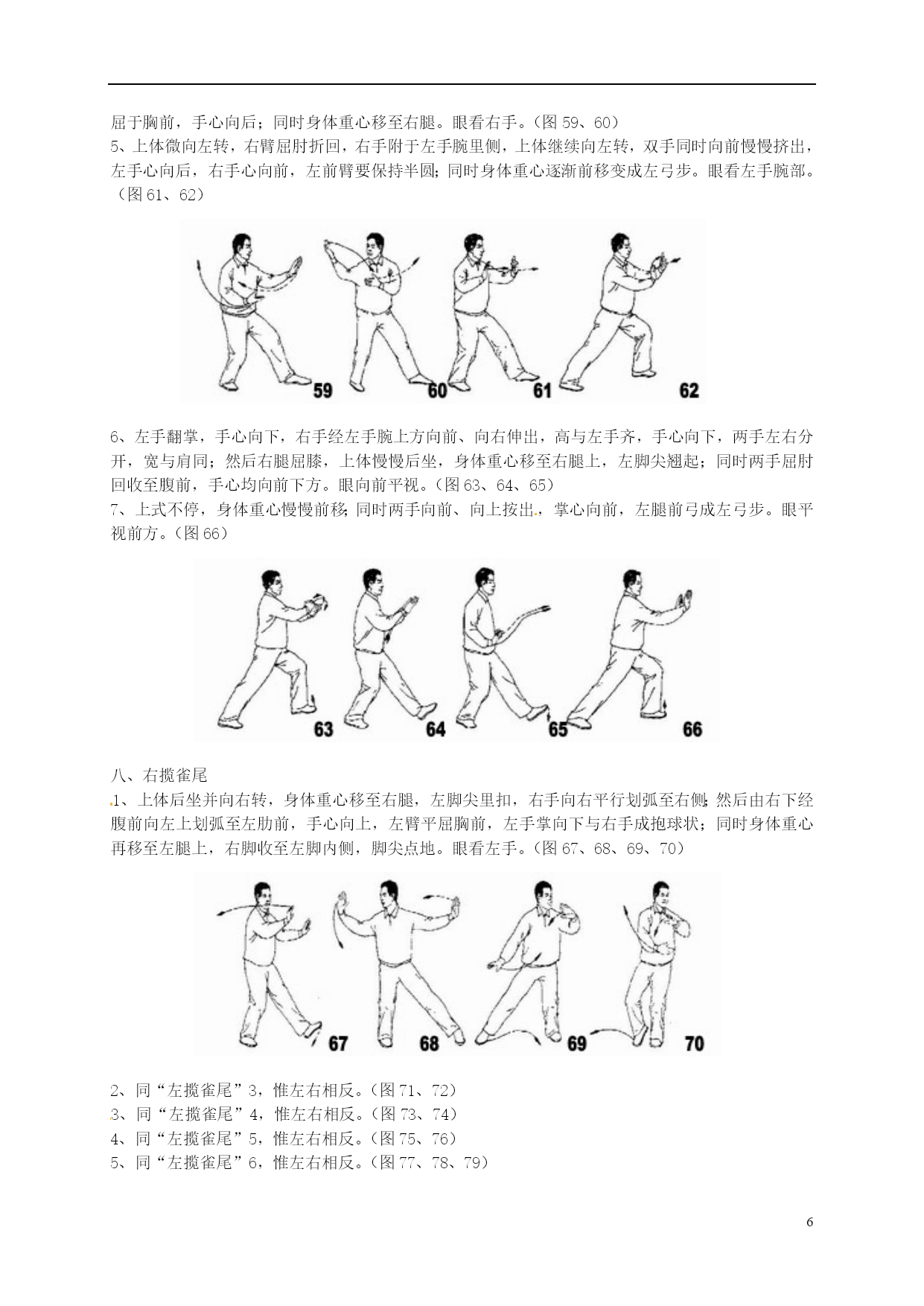 屈于胸前，手心向后；同时身体重心移至右腿。眼看右手。（图 59、60）
5、上体微向左转，右臂屈肘折回，右手附于左手腕里侧，上体继续向左转，双手同时向前慢慢挤出，左手心向后，右手心向前，左前臂要保持半圆；同时身体重心逐渐前移变成左弓步。眼看左手腕部。（图 61、62）

59 60 61 62

6、左手翻掌，手心向下，右手经左手腕上方向前、向右伸出，高与左手齐，手心向下，两手左右分开，宽与肩同；然后右腿屈膝，上体慢慢后坐，身体重心移至右腿上，左脚尖翘起；同时两手屈肘回收至腹前，手心均向前下方。眼向前平视。（图 63、64、65）
7、上式不停，身体重心慢慢前移；同时两手向前、向上按出，掌心向前，左腿前弓成左弓步。眼平视前方。（图 66）

63 64 65 66

八、右揽雀尾
1、上体后坐并向右转，身体重心移至右腿，左脚尖里扣，右手向右平行划弧至右侧；然后由右下经腹前向左上划弧至左肋前，手心向上，左臂平屈胸前，左手掌向下与右手成抱球状；同时身体重心再移至左腿上，右脚收至左脚内侧，脚尖点地。眼看左手。（图 67、68、69、70）

67 68 69 70

2、同“左揽雀尾”3，惟左右相反。（图 71、72）
3、同“左揽雀尾”4，惟左右相反。（图 73、74）
4、同“左揽雀尾”5，惟左右相反。（图 75、76）
5、同“左揽雀尾”6，惟左右相反。（图 77、78、79）

6