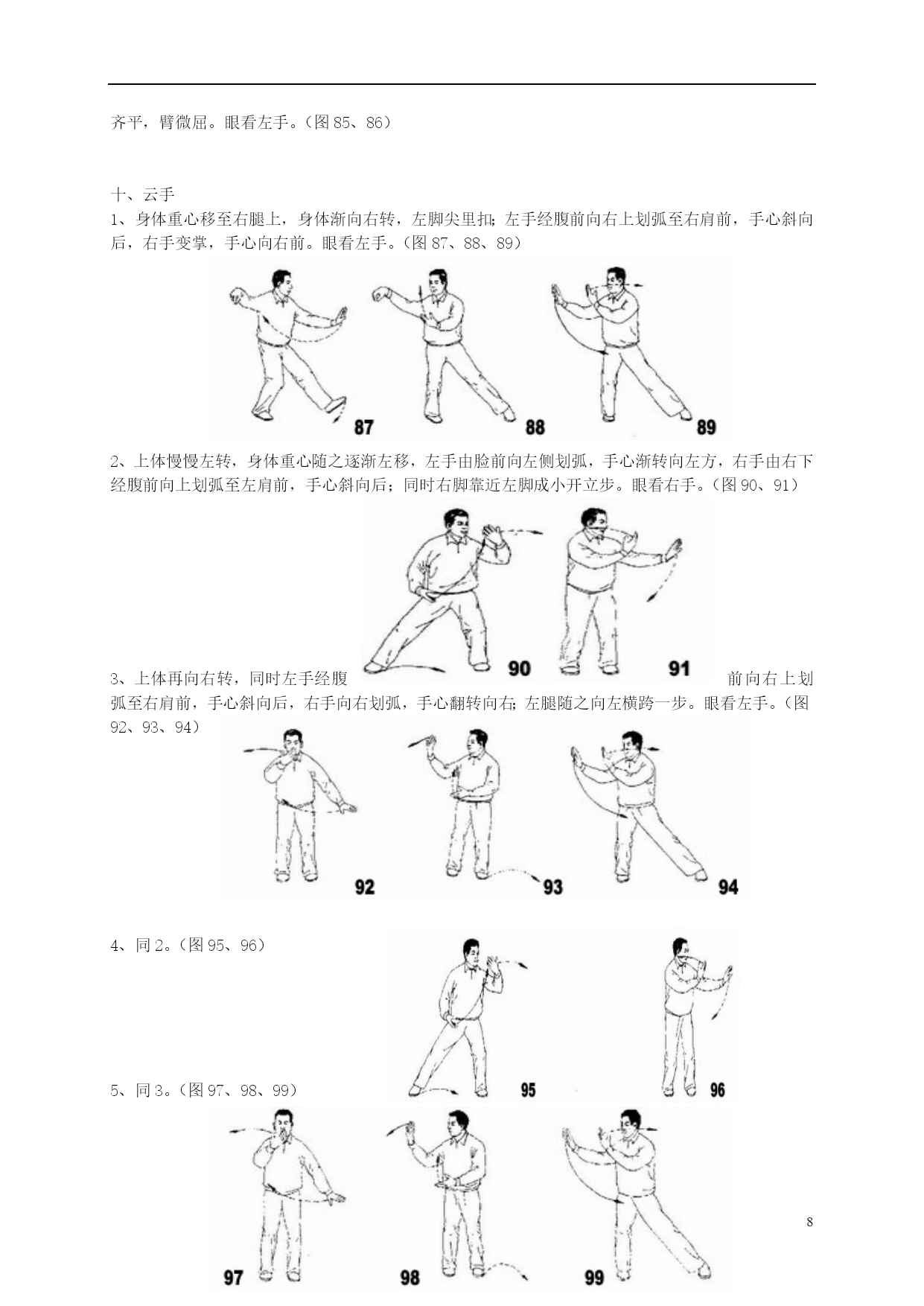 齐平，臂微屈。眼看左手。（图 85、86）

十、云手

1、身体重心移至右腿上，身体渐向右转，左脚尖里扣；左手经腹前向右上划弧至右肩前，手心斜向后，右手变掌，手心向右前。眼看左手。（图 87、88、89）

87 88 89

2、上体慢慢左转，身体重心随之逐渐左移，左手由脸前向左侧划弧，手心渐转向左方，右手由右下经腹前向上划弧至左肩前，手心斜向后；同时右脚靠近左脚成小开立步。眼看右手。（图 90、91）

90 91

3、上体再向右转，同时左手经腹前向右上划弧至右肩前，手心斜向后，右手向右划弧，手心翻转向右；左腿随之向左横跨一步。眼看左手。（图 92、93、94）

92 93 94

4、同 2。（图 95、96）

95 96

5、同 3。（图 97、98、99）

97 98 99

8