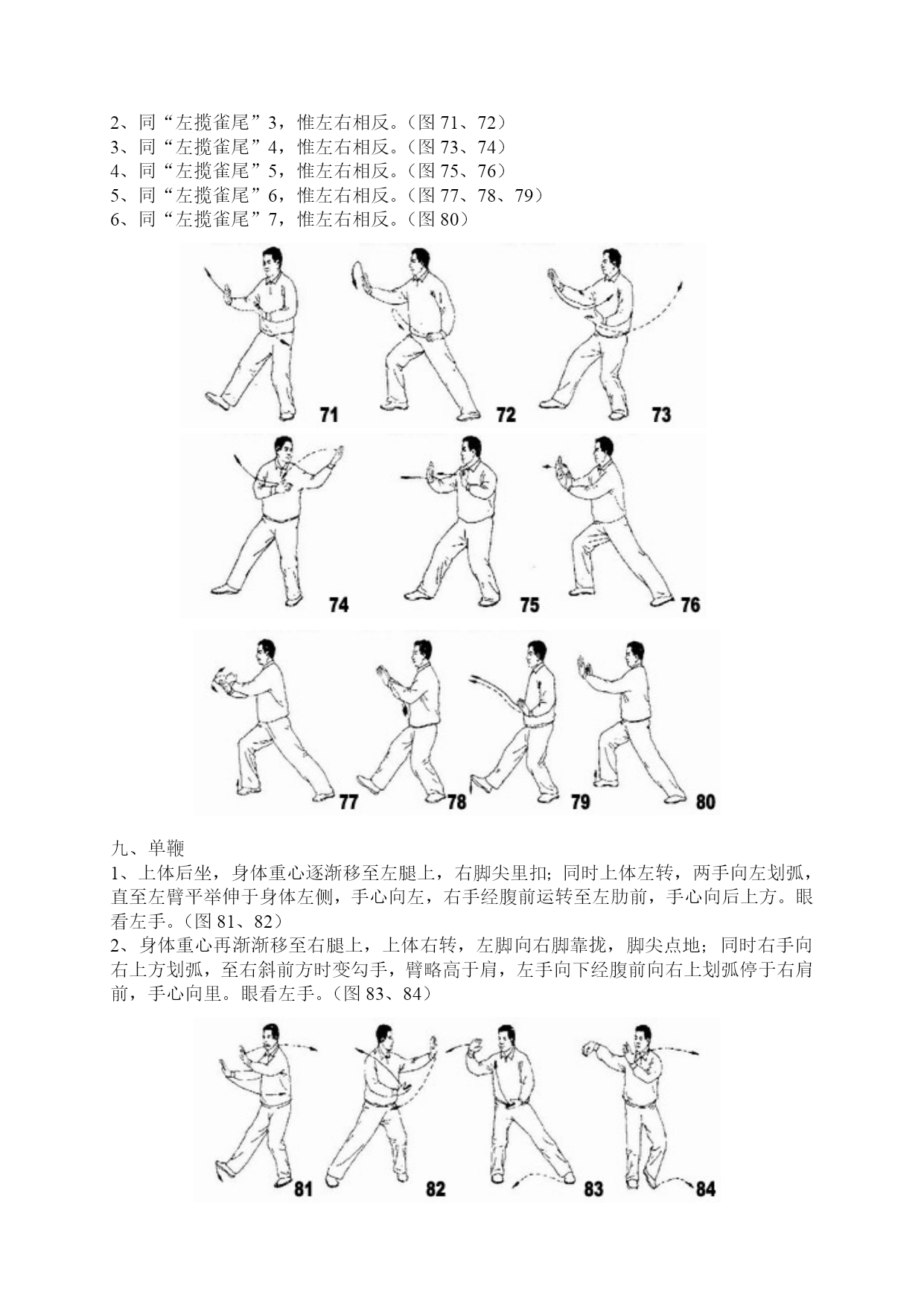 2、同“左揽雀尾”3，惟左右相反。（图 71、72）
3、同“左揽雀尾”4，惟左右相反。（图 73、74）
4、同“左揽雀尾”5，惟左右相反。（图 75、76）
5、同“左揽雀尾”6，惟左右相反。（图 77、78、79）
6、同“左揽雀尾”7，惟左右相反。（图 80）

71 72 73

74 75 76

77 78 79 80

九、单鞭
1、上体后坐，身体重心逐渐移至左腿上，右脚尖里扣；同时上体左转，两手向左划弧，直至左臂平举伸于身体左侧，手心向左，右手经腹前运转至左肋前，手心向后上方。眼看左手。（图 81、82）
2、身体重心再渐渐移至右腿上，上体右转，左脚向右脚靠拢，脚尖点地；同时右手向右上方划弧，至右斜前方时变勾手，臂略高于肩，左手向下经腹前向右上划弧停于右肩前，手心向里。眼看左手。（图 83、84）

81 82 83 84