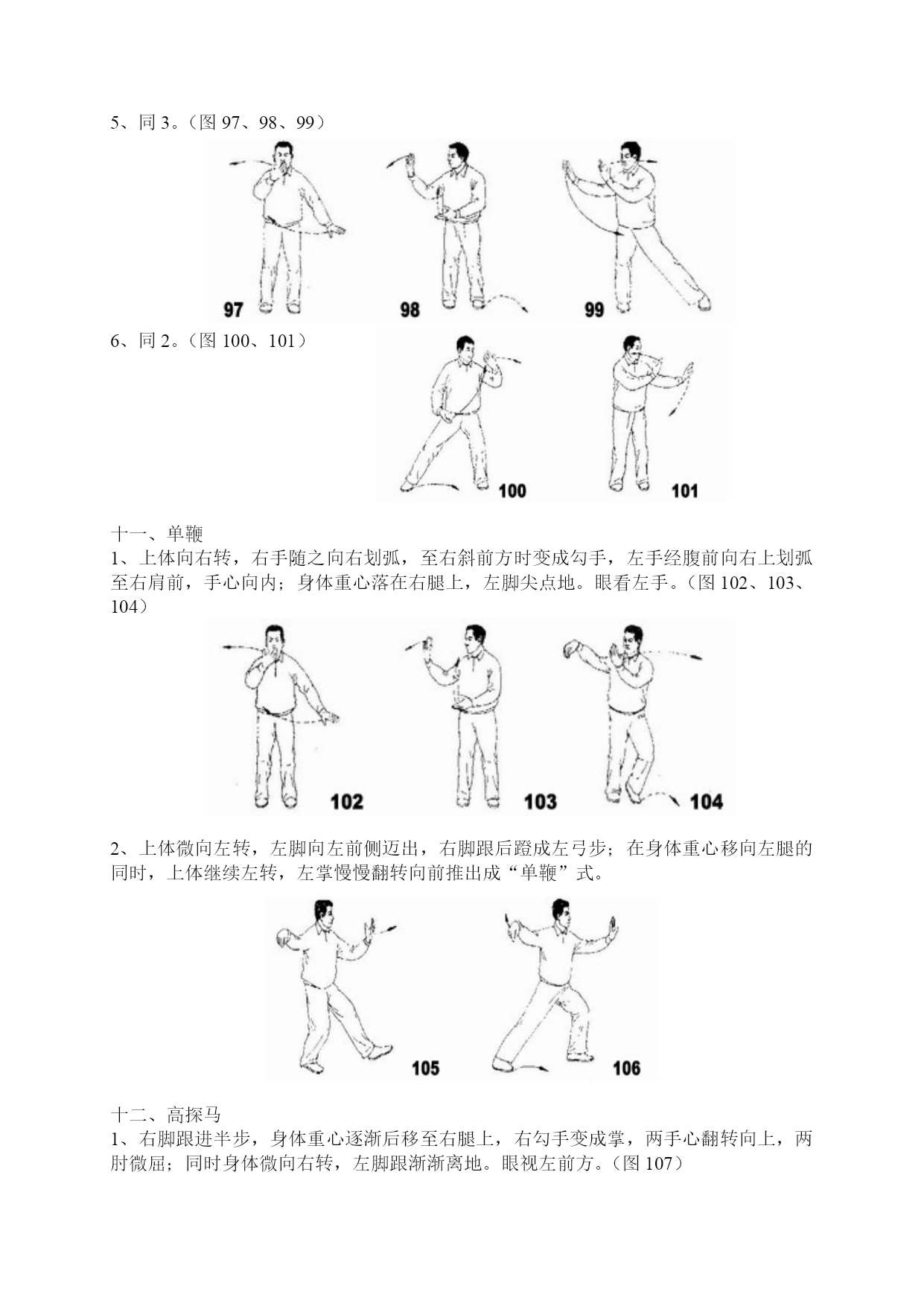 5、同 3。（图 97、98、99）

97

98

99

6、同 2。（图 100、101）

100

101

十一、单鞭

1、上体向右转，右手随之向右划弧，至右斜前方时变成勾手，左手经腹前向右上划弧至右肩前，手心向内；身体重心落在右腿上，左脚尖点地。眼看左手。（图 102、103、104）

102

103

104

2、上体微向左转，左脚向左前侧迈出，右脚跟后蹬成左弓步；在身体重心移向左腿的同时，上体继续左转，左掌慢慢翻转向前推出成“单鞭”式。

105

106

十二、高探马

1、右脚跟进半步，身体重心逐渐后移至右腿上，右勾手变成掌，两手心翻转向上，两肘微屈；同时身体微向右转，左脚跟渐渐离地。眼视左前方。（图 107）