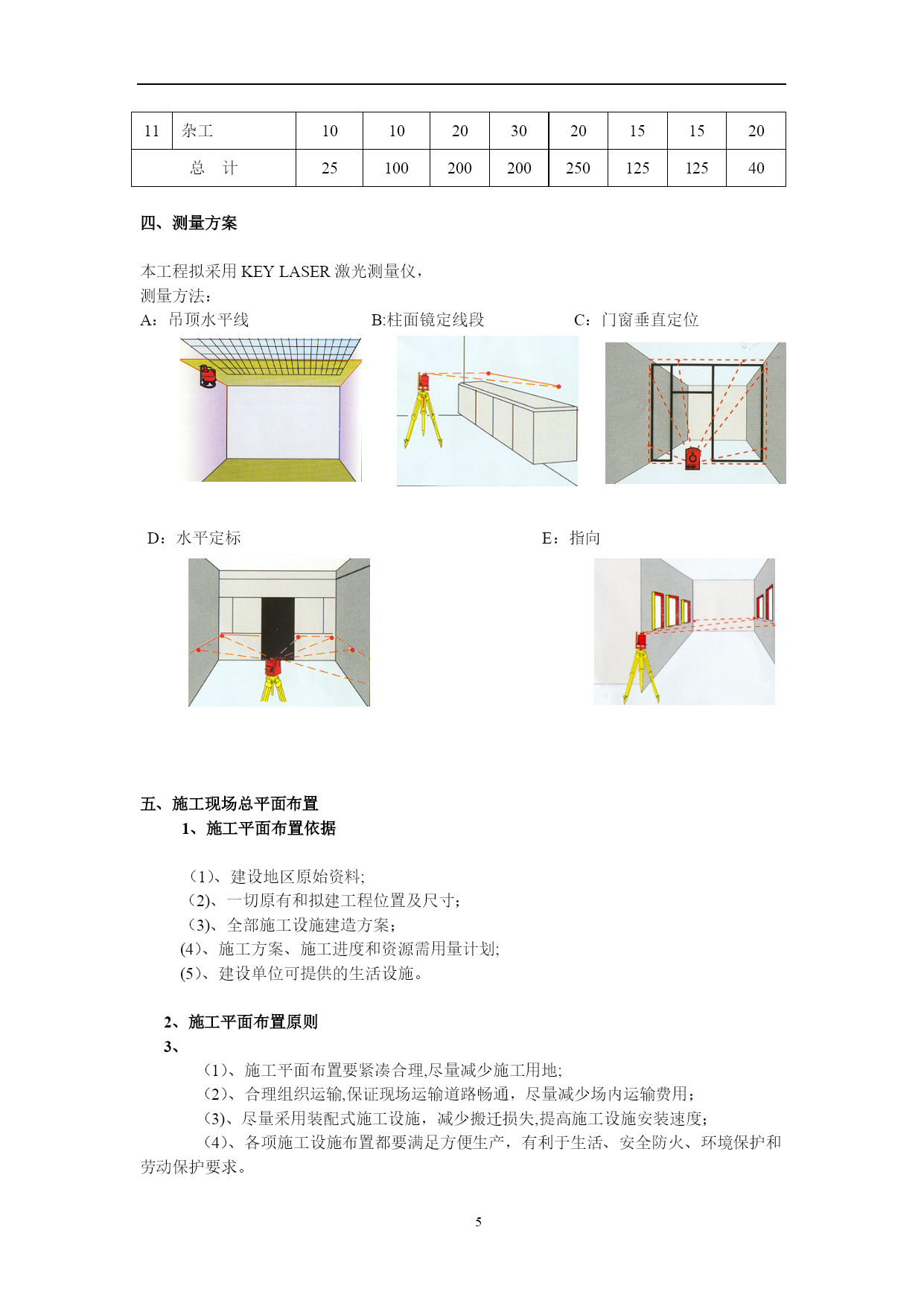 | 11 | 杂工 | 10 | 10 | 20 | 30 | 20 | 15 | 15 | 20 |
|---|---|---|---|---|---|---|---|---|---|
| 总　计 | | 25 | 100 | 200 | 200 | 250 | 125 | 125 | 40 |

四、测量方案

本工程拟采用 KEY LASER 激光测量仪，
测量方法：
A：吊顶水平线　　B:柱面镜定线段　　C：门窗垂直定位

D：水平定标　　E：指向

五、施工现场总平面布置
1、施工平面布置依据

（1)、建设地区原始资料;
（2)、一切原有和拟建工程位置及尺寸；
（3)、全部施工设施建造方案；
(4)、施工方案、施工进度和资源需用量计划;
(5)、建设单位可提供的生活设施。

2、施工平面布置原则
3、
（1)、施工平面布置要紧凑合理,尽量减少施工用地;
（2)、合理组织运输,保证现场运输道路畅通，尽量减少场内运输费用；
（3)、尽量采用装配式施工设施，减少搬迁损失,提高施工设施安装速度；
（4)、各项施工设施布置都要满足方便生产，有利于生活、安全防火、环境保护和劳动保护要求。

5